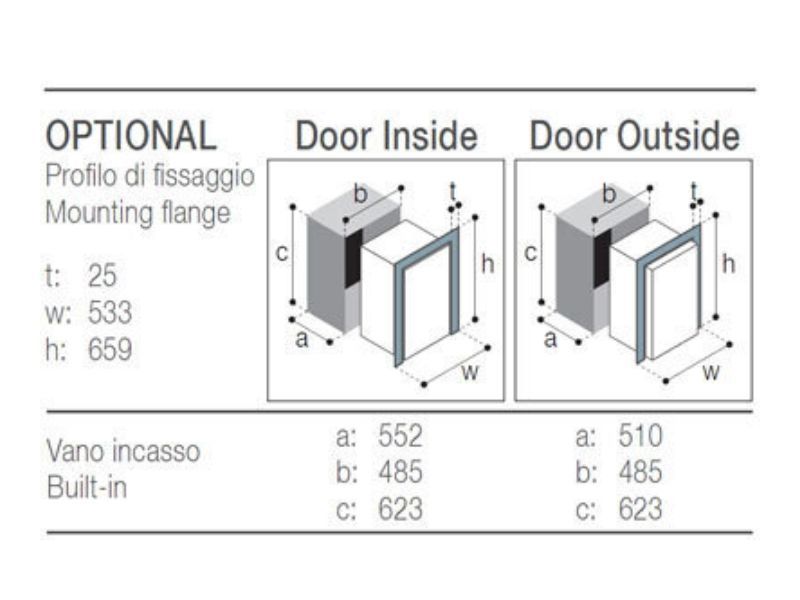 OPTIONAL
Profilo di fissaggio
Mounting flange

t: 25
w: 533
h: 659

Door Inside

b t c h a w

Door Outside

b t c h a w

Vano incasso
Built-in

a: 552
b: 485
c: 623

a: 510
b: 485
c: 623